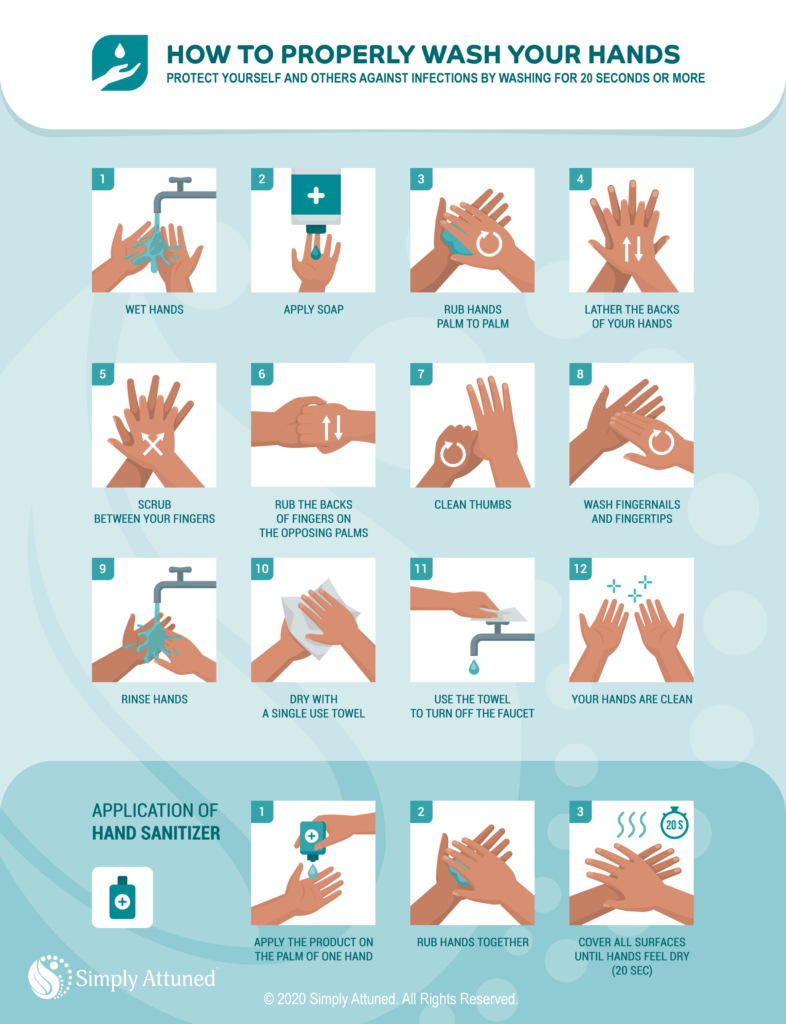 HOW TO PROPERLY WASH YOUR HANDS

PROTECT YOURSELF AND OTHERS AGAINST INFECTIONS BY WASHING FOR 20 SECONDS OR MORE

1
WET HANDS

2
APPLY SOAP

3
RUB HANDS PALM TO PALM

4
LATHER THE BACKS OF YOUR HANDS

5
SCRUB BETWEEN YOUR FINGERS

6
RUB THE BACKS OF FINGERS ON THE OPPOSING PALMS

7
CLEAN THUMBS

8
WASH FINGERNAILS AND FINGERTIPS

9
RINSE HANDS

10
DRY WITH A SINGLE USE TOWEL

11
USE THE TOWEL TO TURN OFF THE FAUCET

12
YOUR HANDS ARE CLEAN

APPLICATION OF HAND SANITIZER

1
APPLY THE PRODUCT ON THE PALM OF ONE HAND

2
RUB HANDS TOGETHER

3
20 S
COVER ALL SURFACES UNTIL HANDS FEEL DRY (20 SEC)

Simply Attuned

© 2020 Simply Attuned. All Rights Reserved.